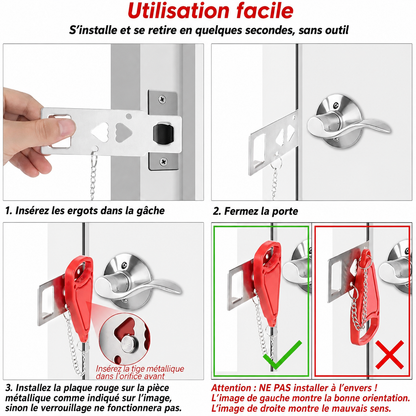 Utilisation facile
S'installe et se retire en quelques secondes, sans outil

1. Insérez les ergots dans la gâche

2. Fermez la porte

Insérez la tige métallique dans l'orifice avant

3. Installez la plaque rouge sur la pièce métallique comme indiqué sur l'image, sinon le verrouillage ne fonctionnera pas.

Attention : NE PAS installer à l'envers ! L'image de gauche montre la bonne orientation. L'image de droite montre le mauvais sens.